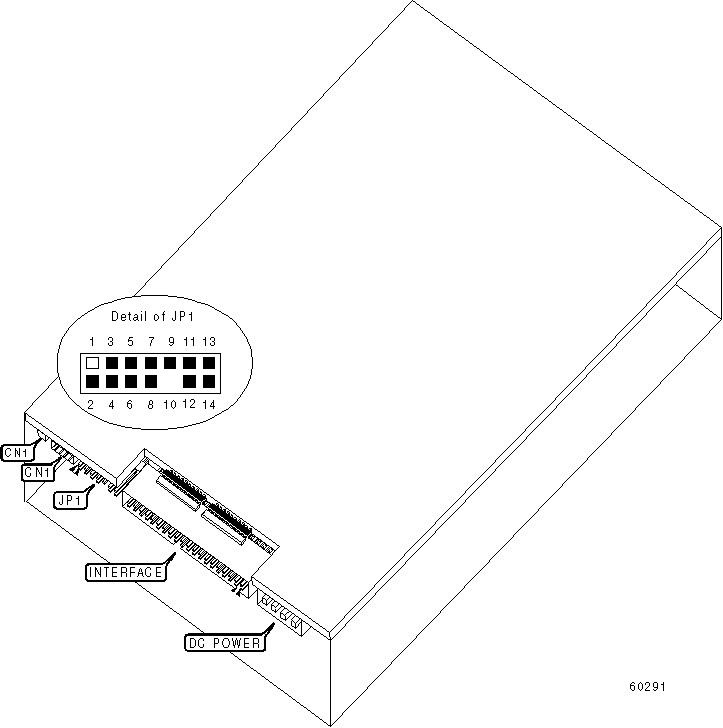 Detail of JP1

1 3 5 7 9 11 13

2 4 6 8 10 12 14

CN1

CN1

JP1

INTERFACE

DC POWER

60291