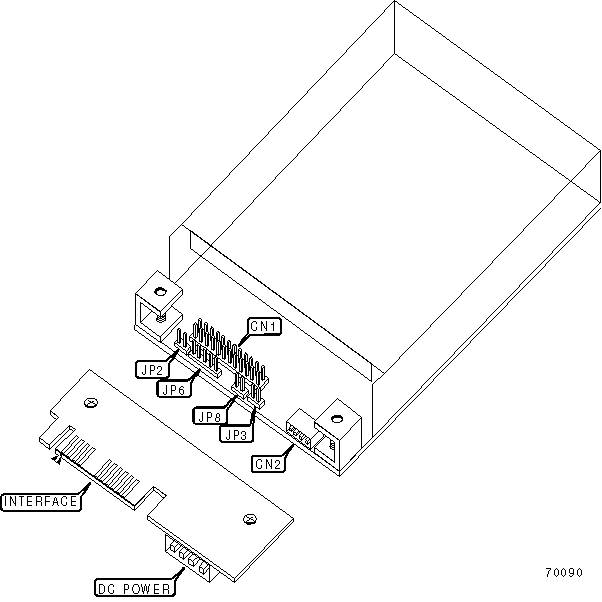 CN1
JP2
JP6
JP8
JP3
CN2
INTERFACE
DC POWER
70090