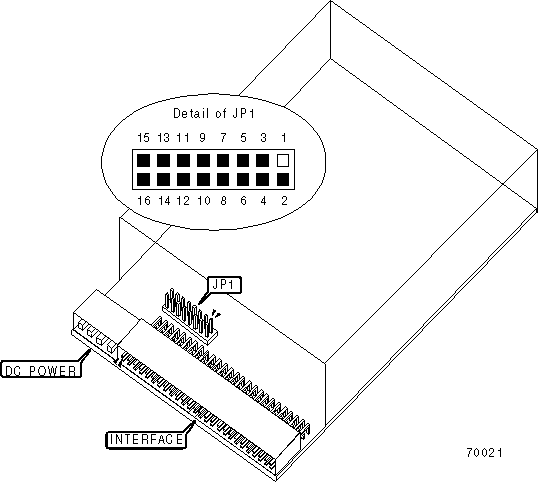 Detail of JP1

15 13 11 9 7 5 3 1

16 14 12 10 8 6 4 2

JP1

DC POWER

INTERFACE

70021